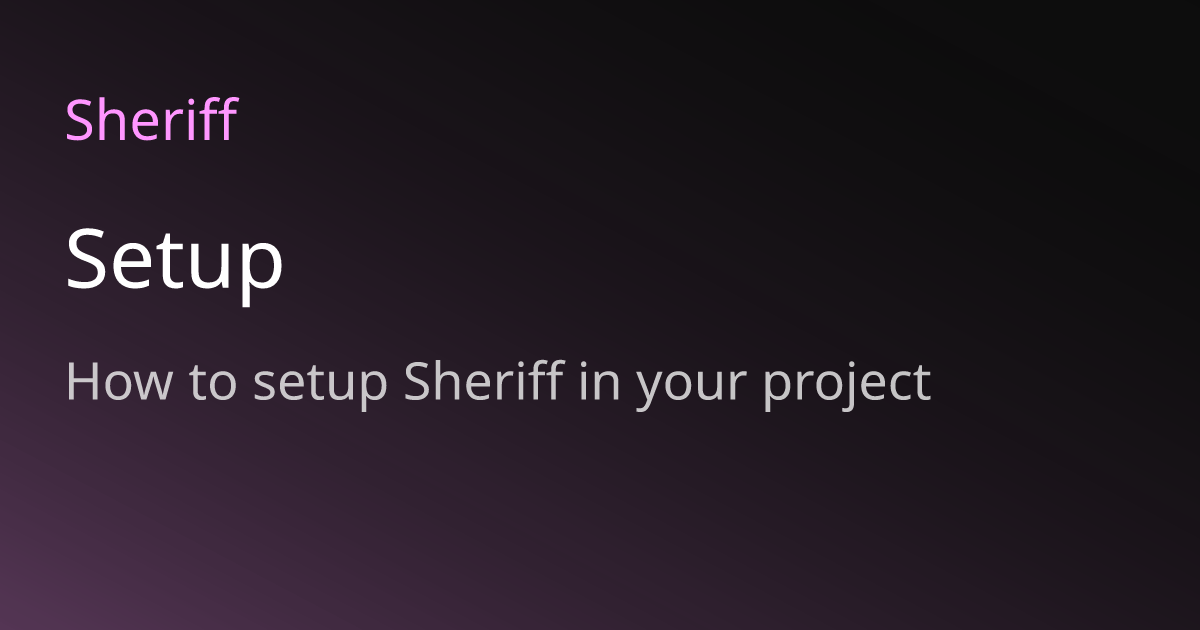 Sheriff

Setup

How to setup Sheriff in your project